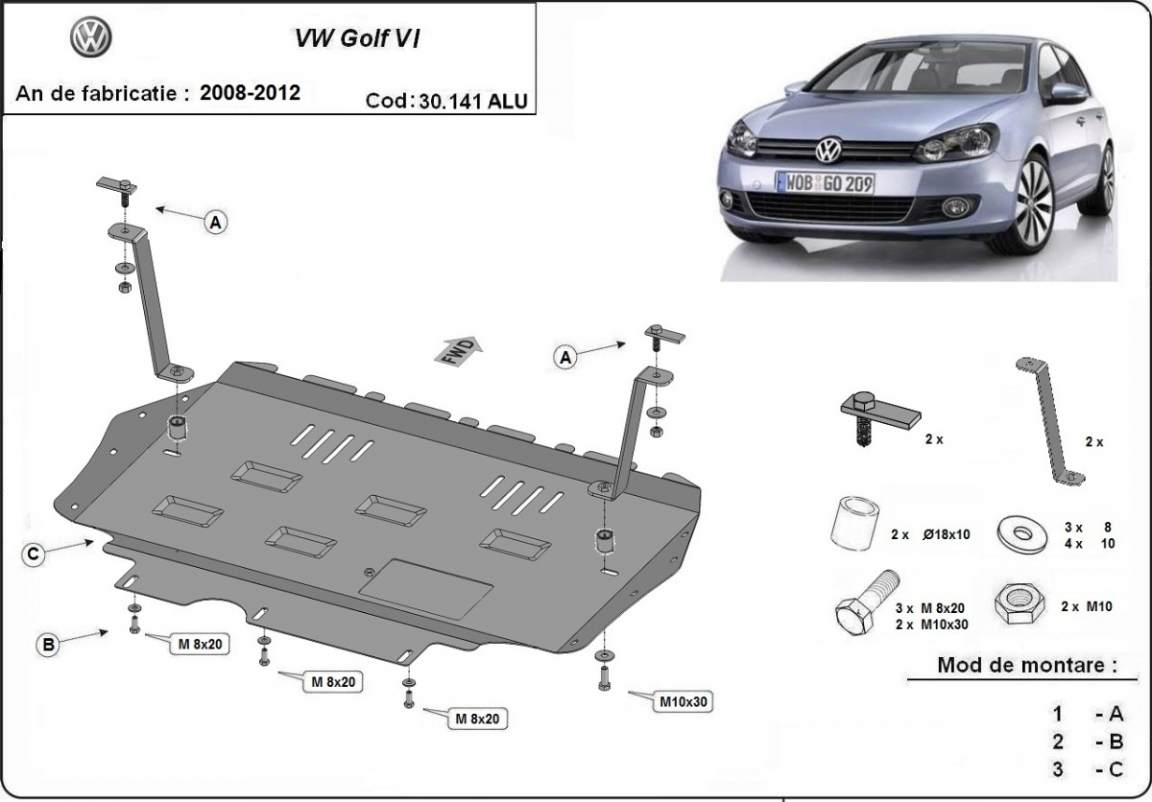 VW Golf VI

An de fabricatie : 2008-2012

Cod: 30.141 ALU

WOB GO 209

A

FWD

A

C

B

M 8x20

M 8x20

M 8x20

M10x30

2 x

2 x

2 x Ø18x10

3 x 8
4 x 10

3 x M 8x20
2 x M10x30

2 x M10

Mod de montare :

1 - A
2 - B
3 - C