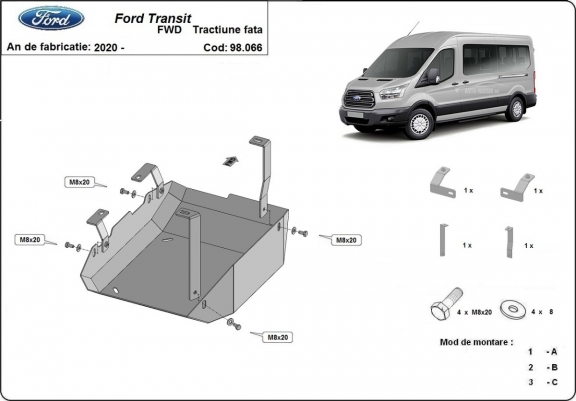 Ford

Ford Transit
FWD Tractiune fata

An de fabricatie: 2020 -
Cod: 98.066

M8x20

M8x20

M8x20

M8x20

1 x

1 x

1 x

1 x

4 x M8x20

4 x 8

Mod de montare :
1 - A
2 - B
3 - C