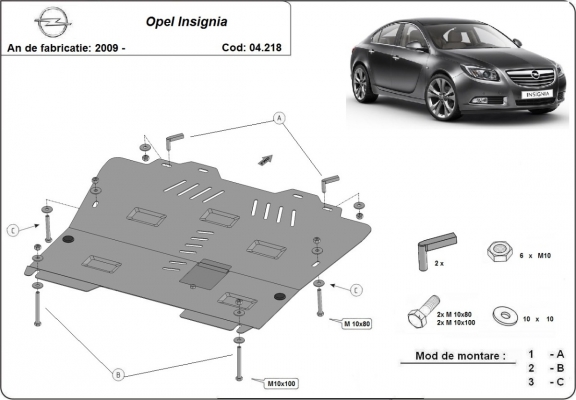 Opel Insignia

An de fabricatie: 2009 -

Cod: 04.218

INSIGNIA

A

C

C

B

M 10x80

M10x100

2 x

6 x M10

2x M 10x80
2x M 10x100

10 x 10

Mod de montare :

1 - A
2 - B
3 - C