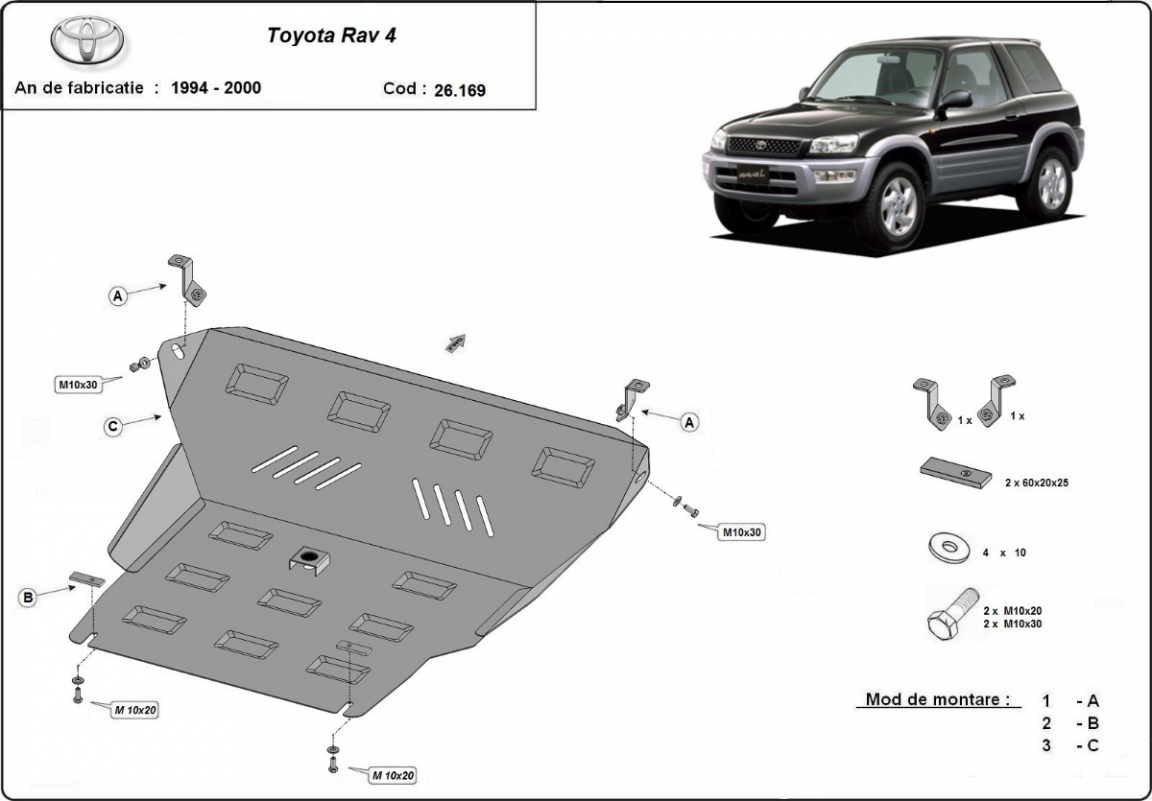 Toyota Rav 4

An de fabricatie : 1994 - 2000

Cod : 26.169

A

M10x30

C

A

M10x30

B

M 10x20

M 10x20

1 x

1 x

2 x 60x20x25

4 x 10

2 x M10x20
2 x M10x30

Mod de montare :

1 - A
2 - B
3 - C