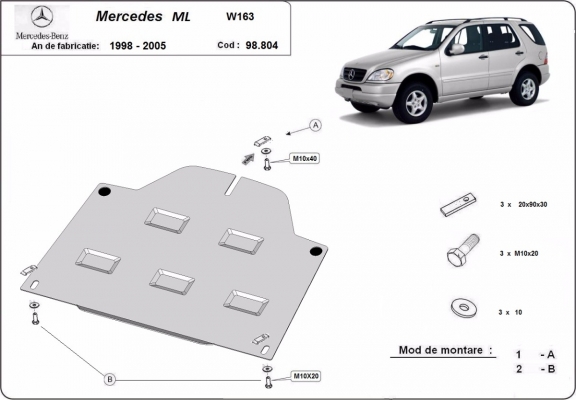 Mercedes-Benz

Mercedes ML W163

An de fabricatie: 1998 - 2005 Cod : 98.804

A

M10x40

3 x 20x90x30

3 x M10x20

3 x 10

Mod de montare :
1 - A
2 - B

B

M10X20