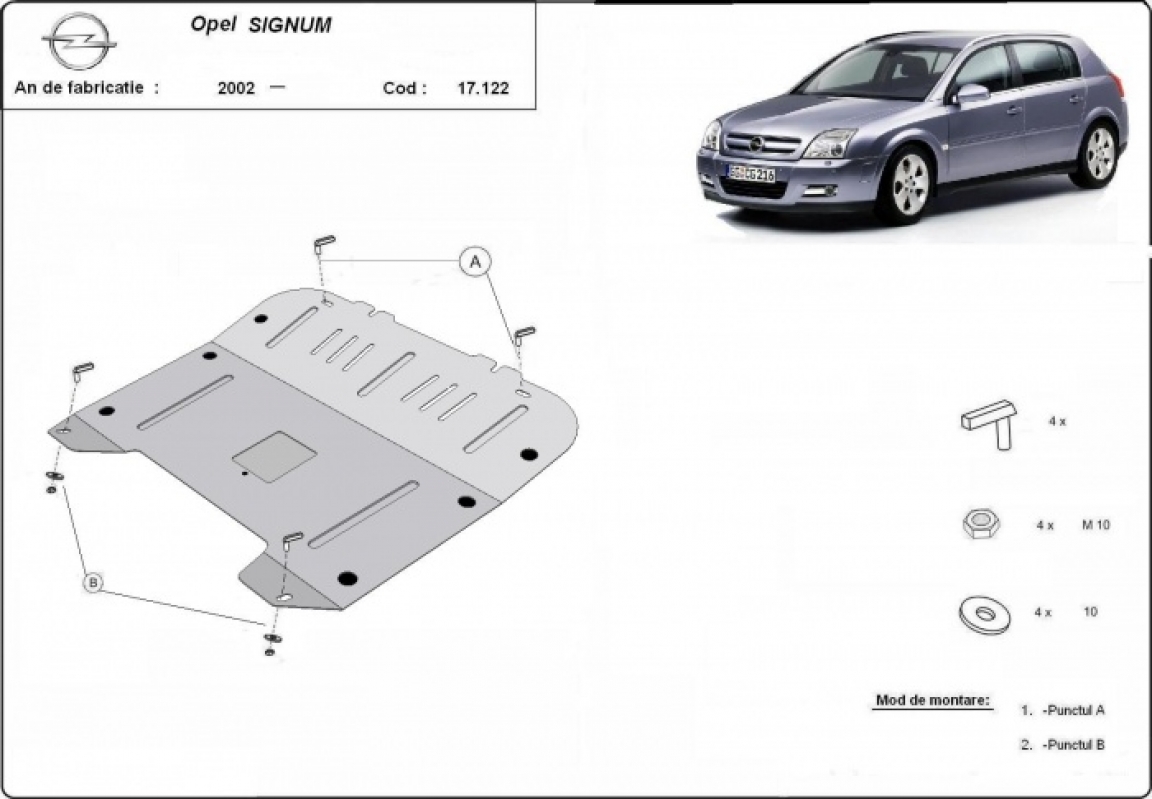 Opel SIGNUM

An de fabricatie : 2002 — Cod : 17.122

A

B

4 x

4 x M 10

4 x 10

Mod de montare:

1. -Punctul A

2. -Punctul B